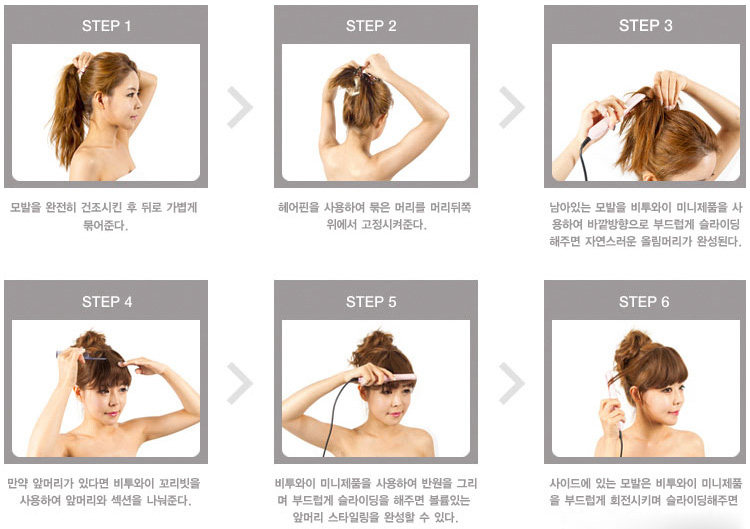 STEP 1

모발을 완전히 건조시킨 후 뒤로 가볍게 묶어준다.

STEP 2

헤어핀을 사용하여 묶은 머리를 머리뒤쪽 위에서 고정시켜준다.

STEP 3

남아있는 모발을 비투와이 미니제품을 사용하여 바깥방향으로 부드럽게 슬라이딩 해주면 자연스러운 올림머리가 완성된다.

STEP 4

만약 앞머리가 있다면 비투와이 꼬리빗을 사용하여 앞머리와 섹션을 나눠준다.

STEP 5

비투와이 미니제품을 사용하여 반원을 그리며 부드럽게 슬라이딩을 해주면 볼륨있는 앞머리 스타일링을 완성할 수 있다.

STEP 6

사이드에 있는 모발은 비투와이 미니제품을 부드럽게 회전시키며 슬라이딩해주면