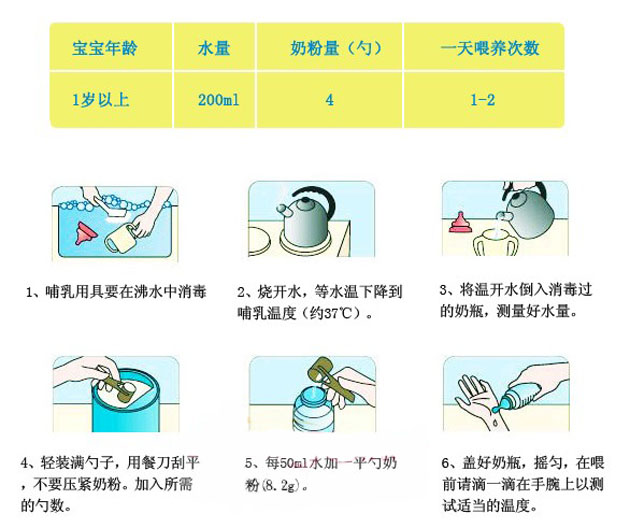 | 宝宝年龄 | 水量 | 奶粉量（勺） | 一天喂养次数 |
|---|---|---|---|
| 1岁以上 | 200ml | 4 | 1-2 |

1、哺乳用具要在沸水中消毒

2、烧开水，等水温下降到哺乳温度（约37℃）。

3、将温开水倒入消毒过的奶瓶，测量好水量。

4、轻装满勺子，用餐刀刮平，不要压紧奶粉。加入所需的勺数。

5、每50ml水加一平勺奶粉(8.2g)。

6、盖好奶瓶，摇匀，在喂前请滴一滴在手腕上以测试适当的温度。