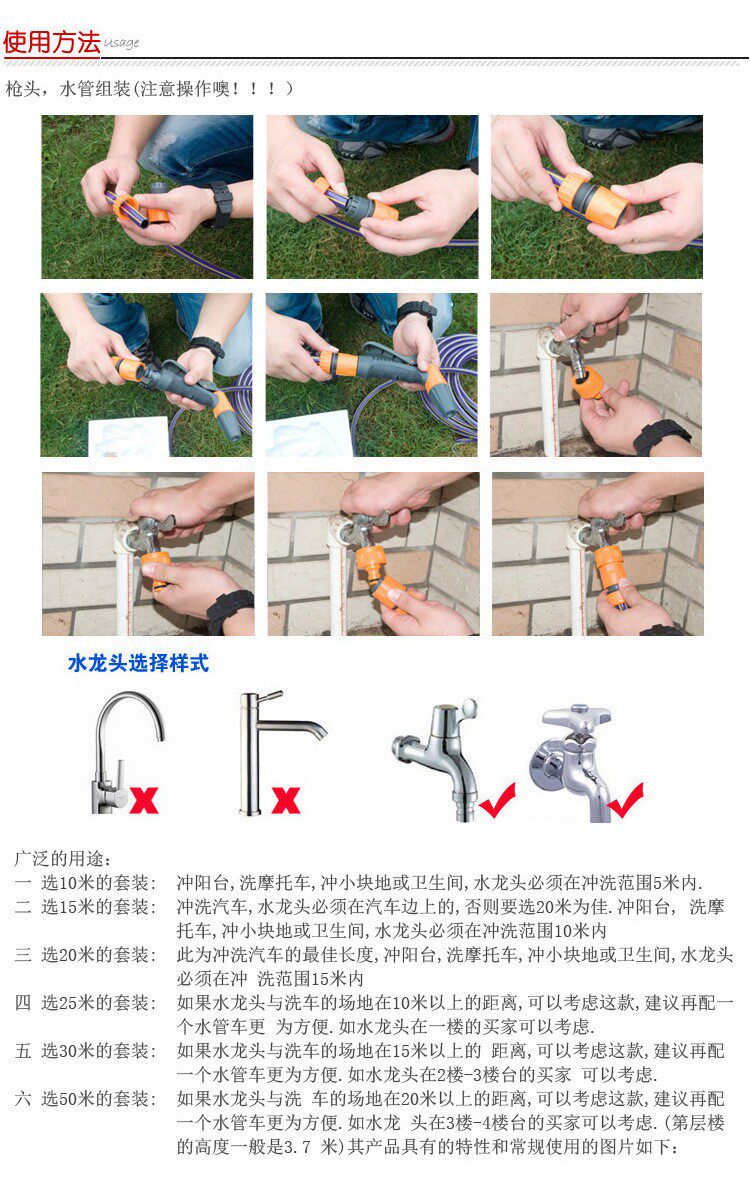 使用方法 usage

枪头，水管组装(注意操作噢！！！）

水龙头选择样式

广泛的用途：

一 选10米的套装： 冲阳台,洗摩托车,冲小块地或卫生间,水龙头必须在冲洗范围5米内.

二 选15米的套装： 冲洗汽车,水龙头必须在汽车边上的,否则要选20米为佳.冲阳台, 洗摩托车,冲小块地或卫生间,水龙头必须在冲洗范围10米内

三 选20米的套装： 此为冲洗汽车的最佳长度,冲阳台,洗摩托车,冲小块地或卫生间,水龙头必须在冲 洗范围15米内

四 选25米的套装： 如果水龙头与洗车的场地在10米以上的距离,可以考虑这款,建议再配一个水管车更 为方便.如水龙头在一楼的买家可以考虑.

五 选30米的套装： 如果水龙头与洗车的场地在15米以上的 距离,可以考虑这款,建议再配一个水管车更为方便.如水龙头在2楼-3楼台的买家 可以考虑.

六 选50米的套装： 如果水龙头与洗 车的场地在20米以上的距离,可以考虑这款,建议再配一个水管车更为方便.如水龙 头在3楼-4楼台的买家可以考虑.(第层楼的高度一般是3.7 米)其产品具有的特性和常规使用的图片如下：