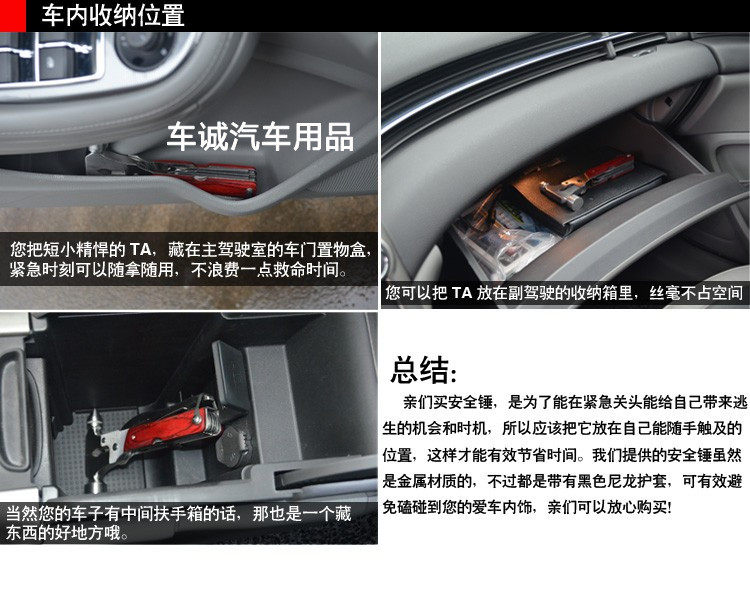 车内收纳位置

车诚汽车用品

您把短小精悍的 TA，藏在主驾驶室的车门置物盒，紧急时刻可以随拿随用，不浪费一点救命时间。

您可以把 TA 放在副驾驶的收纳箱里，丝毫不占空间

当然您的车子有中间扶手箱的话，那也是一个藏东西的好地方哦。

总结:

亲们买安全锤，是为了能在紧急关头能给自己带来逃生的机会和时机，所以应该把它放在自己能随手触及的位置，这样才能有效节省时间。我们提供的安全锤虽然是金属材质的，不过都是带有黑色尼龙护套，可有效避免磕碰到您的爱车内饰，亲们可以放心购买!