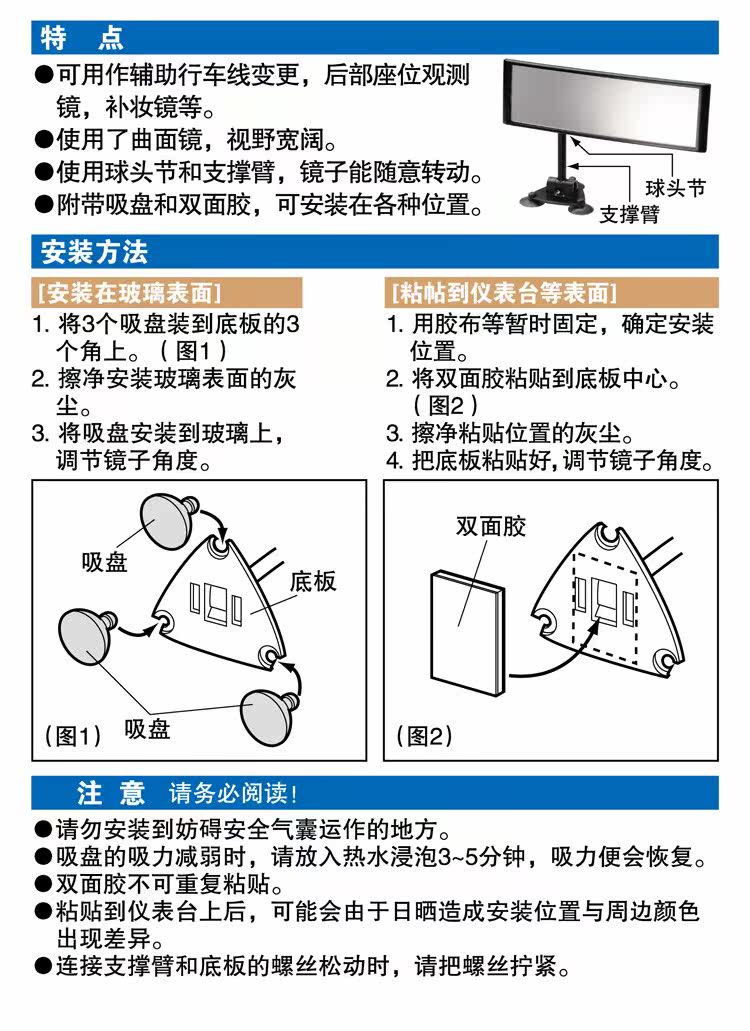 特　点

●可用作辅助行车线变更，后部座位观测镜，补妆镜等。
●使用了曲面镜，视野宽阔。
●使用球头节和支撑臂，镜子能随意转动。
●附带吸盘和双面胶，可安装在各种位置。

球头节
支撑臂

安装方法

[安装在玻璃表面]
1. 将3个吸盘装到底板的3个角上。（图1）
2. 擦净安装玻璃表面的灰尘。
3. 将吸盘安装到玻璃上，调节镜子角度。

吸盘
底板
吸盘
（图1）

[粘帖到仪表台等表面]
1. 用胶布等暂时固定，确定安装位置。
2. 将双面胶粘贴到底板中心。（图2）
3. 擦净粘贴位置的灰尘。
4. 把底板粘贴好，调节镜子角度。

双面胶
（图2）

注　意　请务必阅读！

●请勿安装到妨碍安全气囊运作的地方。
●吸盘的吸力减弱时，请放入热水浸泡3~5分钟，吸力便会恢复。
●双面胶不可重复粘贴。
●粘贴到仪表台上后，可能会由于日晒造成安装位置与周边颜色出现差异。
●连接支撑臂和底板的螺丝松动时，请把螺丝拧紧。