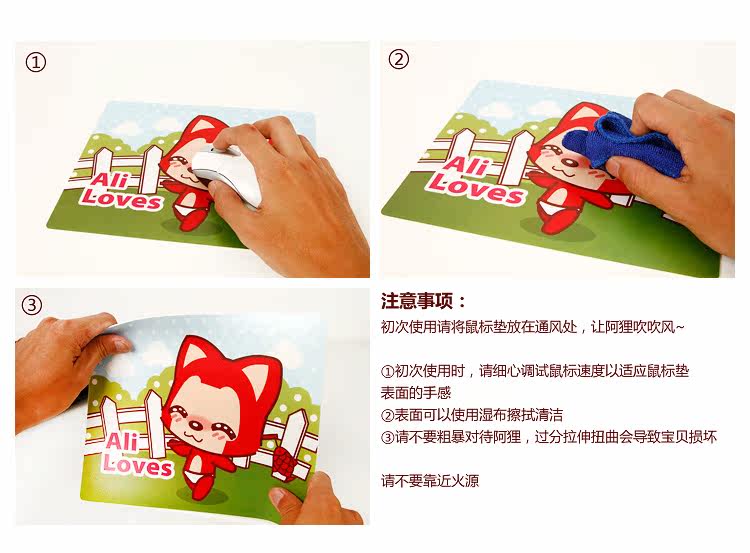 ①

Ali Loves

②

Ali Loves

③

Ali Loves

注意事项：
初次使用请将鼠标垫放在通风处，让阿狸吹吹风~

①初次使用时，请细心调试鼠标速度以适应鼠标垫表面的手感
②表面可以使用湿布擦拭清洁
③请不要粗暴对待阿狸，过分拉伸扭曲会导致宝贝损坏

请不要靠近火源