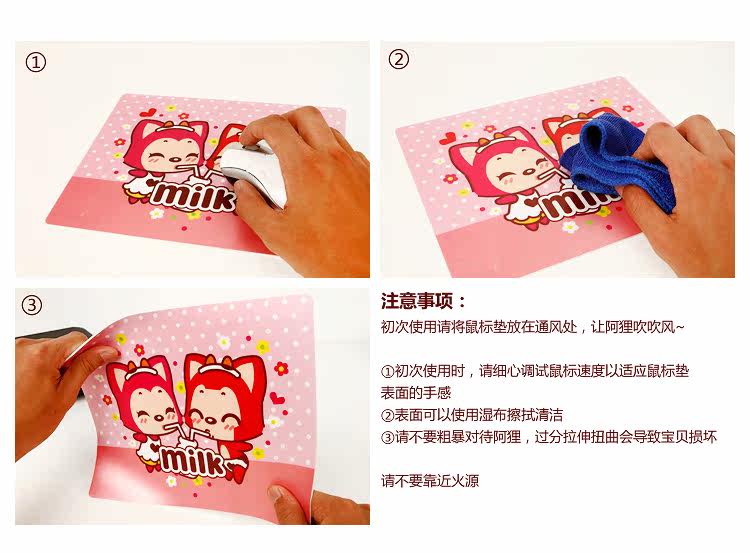 ①

milk

②

milk

③

milk

注意事项：
初次使用请将鼠标垫放在通风处，让阿狸吹吹风~

①初次使用时，请细心调试鼠标速度以适应鼠标垫表面的手感
②表面可以使用湿布擦拭清洁
③请不要粗暴对待阿狸，过分拉伸扭曲会导致宝贝损坏

请不要靠近火源