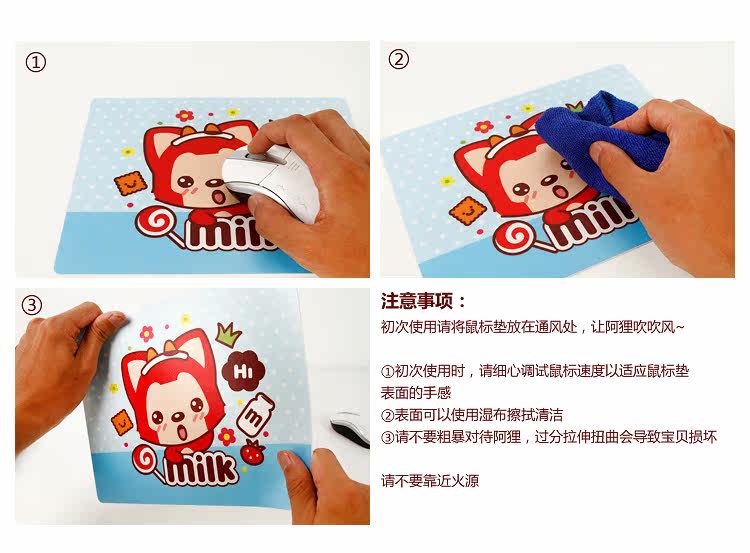 ①

milk

②

milk

③

Hi

milk

注意事项：
初次使用请将鼠标垫放在通风处，让阿狸吹吹风~

①初次使用时，请细心调试鼠标速度以适应鼠标垫表面的手感
②表面可以使用湿布擦拭清洁
③请不要粗暴对待阿狸，过分拉伸扭曲会导致宝贝损坏

请不要靠近火源