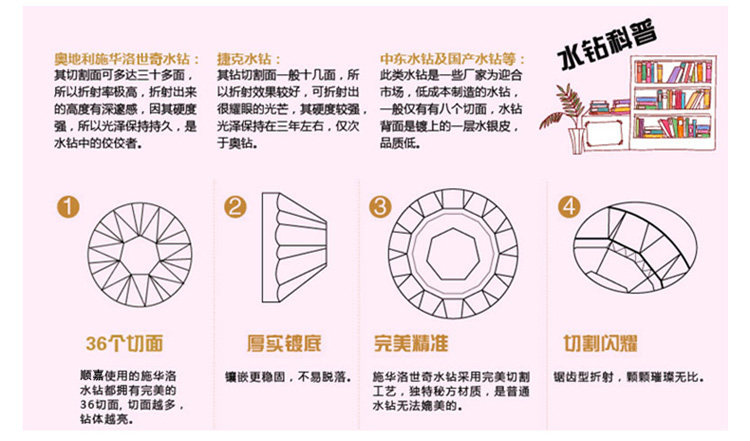 奥地利施华洛世奇水钻：
其切割面可多达三十多面，所以折射率极高，折射出来的高度有深邃感，因其硬度强，所以光泽保持持久，是水钻中的佼佼者。

捷克水钻：
其钻切割面一般十几面，所以折射效果较好，可折射出很耀眼的光芒，其硬度较强，光泽保持在三年左右，仅次于奥钻。

中东水钻及国产水钻等：
此类水钻是一些厂家为迎合市场，低成本制造的水钻，一般仅有有八个切面，水钻背面是镀上的一层水银皮，品质低。

水钻科普

1

36个切面

顺嘉使用的施华洛水钻都拥有完美的36切面，切面越多，钻体越亮。

2

厚实镀底

镶嵌更稳固，不易脱落。

3

完美精准

施华洛世奇水钻采用完美切割工艺，独特秘方材质，是普通水钻无法媲美的。

4

切割闪耀

锯齿型折射，颗颗璀璨无比。