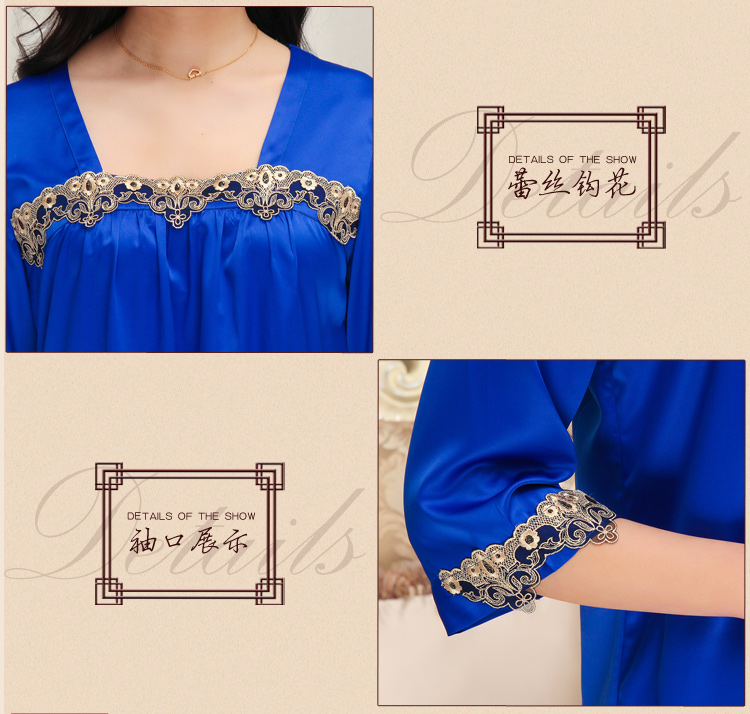 Details

DETAILS OF THE SHOW
蕾丝钩花

Details

DETAILS OF THE SHOW
袖口展示