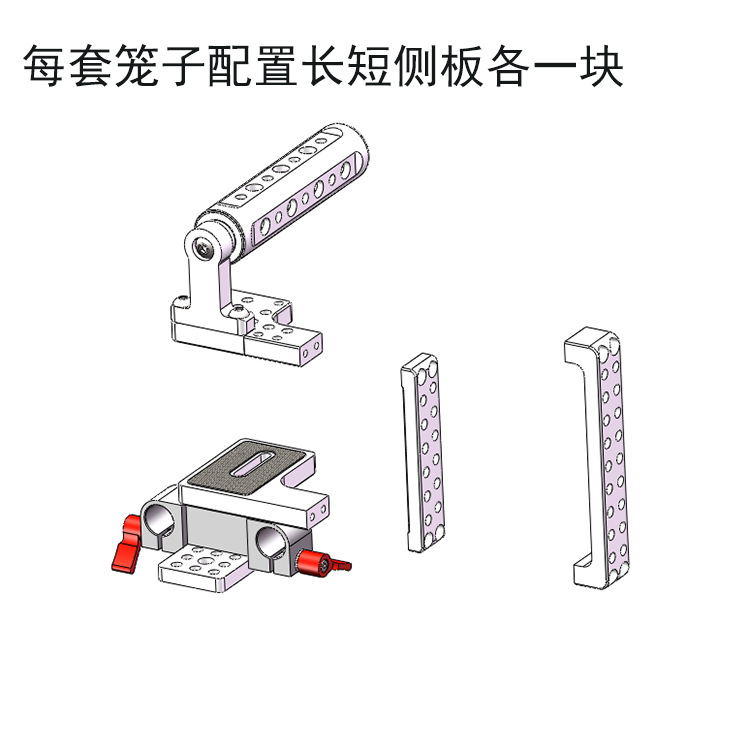 每套笼子配置长短侧板各一块