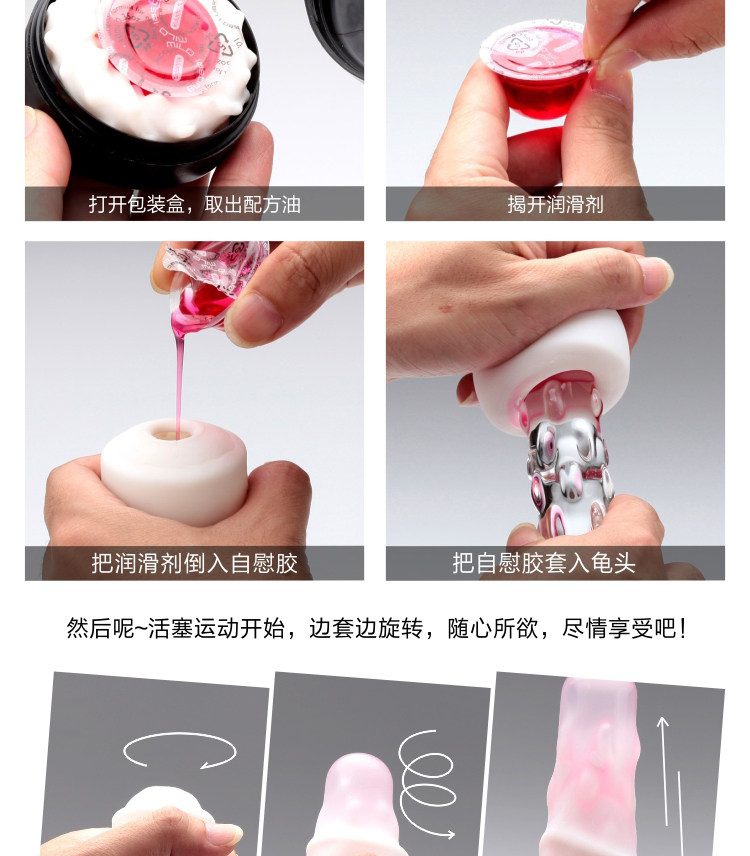 打开包装盒，取出配方油

揭开润滑剂

把润滑剂倒入自慰胶

把自慰胶套入龟头

然后呢~活塞运动开始，边套边旋转，随心所欲，尽情享受吧！