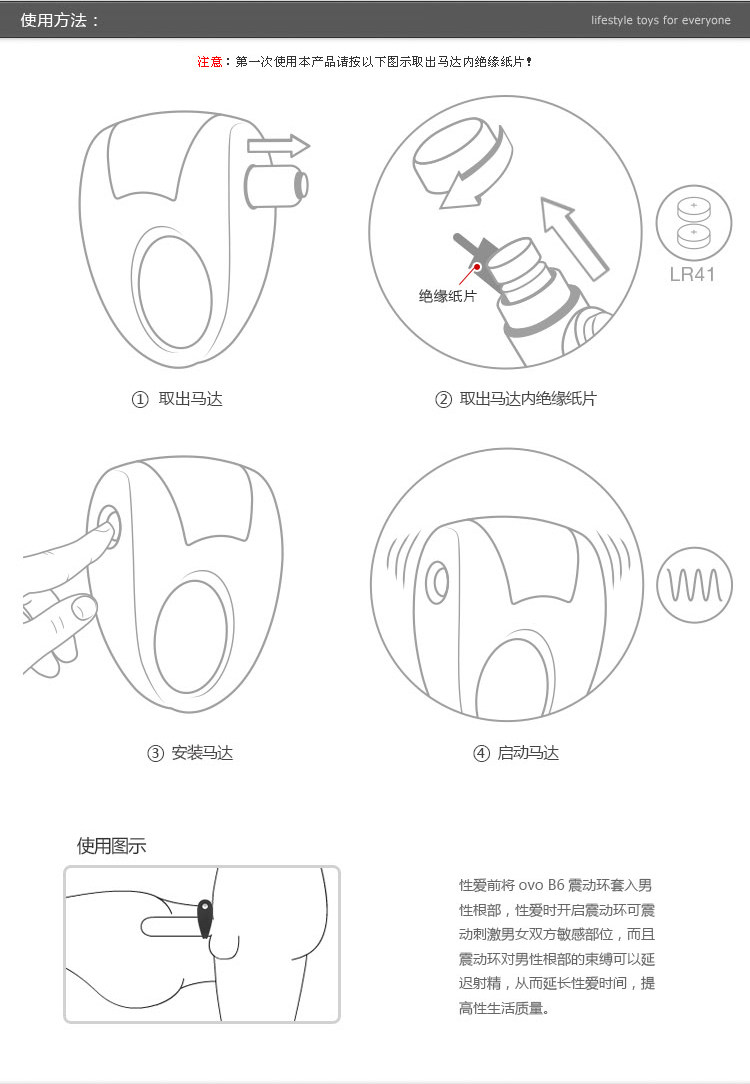 使用方法：

lifestyle toys for everyone

注意：第一次使用本产品请按以下图示取出马达内绝缘纸片！

绝缘纸片

LR41

① 取出马达

② 取出马达内绝缘纸片

③ 安装马达

④ 启动马达

使用图示

性爱前将 ovo B6 震动环套入男性根部，性爱时开启震动环可震动刺激男女双方敏感部位，而且震动环对男性根部的束缚可以延迟射精，从而延长性爱时间，提高性生活质量。