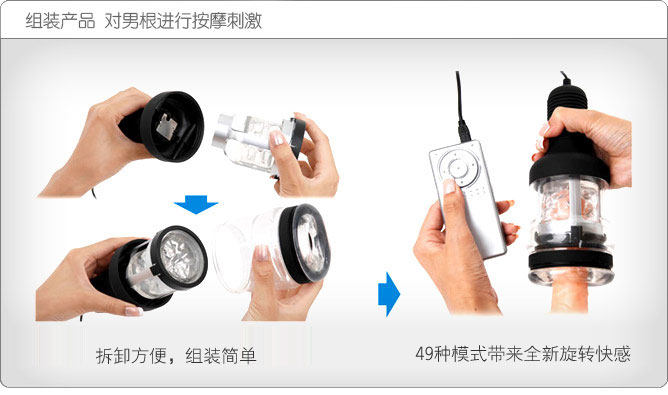 组装产品 对男根进行按摩刺激

拆卸方便，组装简单

49种模式带来全新旋转快感