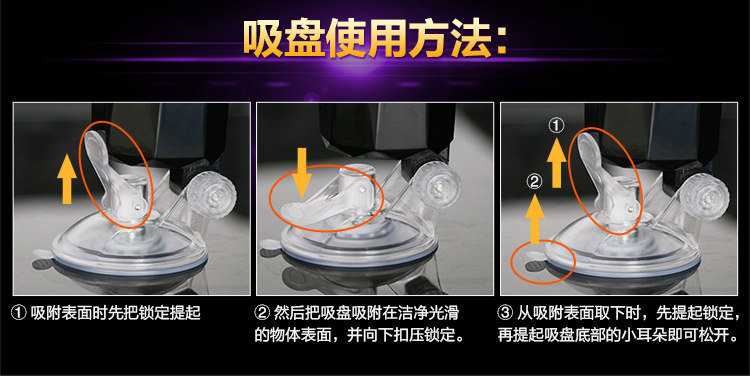 吸盘使用方法:

①

②

① 吸附表面时先把锁定提起

② 然后把吸盘吸附在洁净光滑的物体表面，并向下扣压锁定。

③ 从吸附表面取下时，先提起锁定，再提起吸盘底部的小耳朵即可松开。