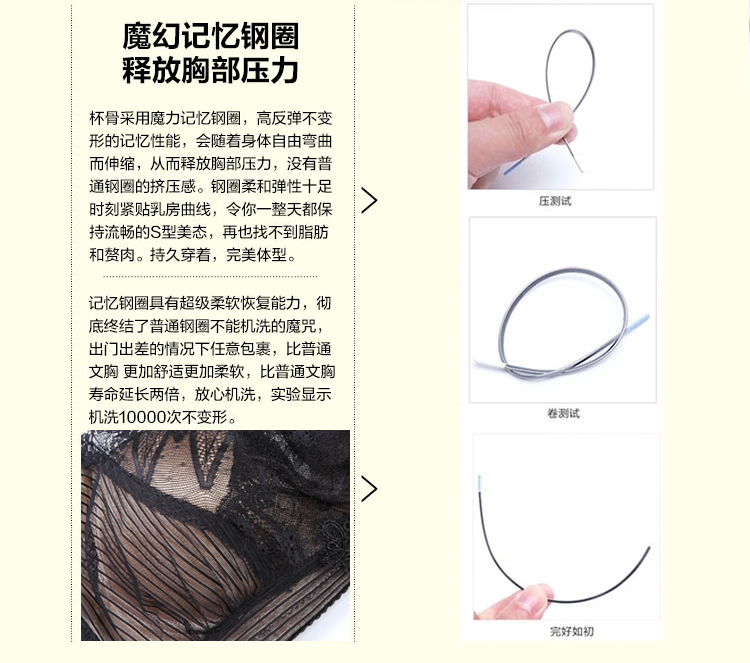 魔幻记忆钢圈
释放胸部压力

杯骨采用魔力记忆钢圈，高反弹不变形的记忆性能，会随着身体自由弯曲而伸缩，从而释放胸部压力，没有普通钢圈的挤压感。钢圈柔和弹性十足时刻紧贴乳房曲线，令你一整天都保持流畅的S型美态，再也找不到脂肪和赘肉。持久穿着，完美体型。

记忆钢圈具有超级柔软恢复能力，彻底终结了普通钢圈不能机洗的魔咒，出门出差的情况下任意包裹，比普通文胸 更加舒适更加柔软，比普通文胸寿命延长两倍，放心机洗，实验显示机洗10000次不变形。

压测试

卷测试

完好如初