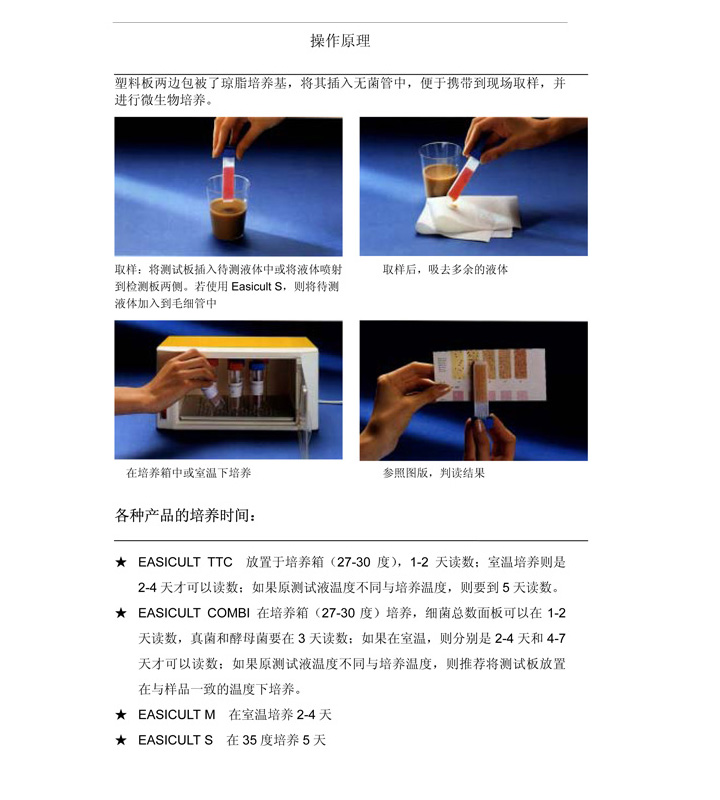 操作原理

塑料板两边包被了琼脂培养基，将其插入无菌管中，便于携带到现场取样，并进行微生物培养。

取样：将测试板插入待测液体中或将液体喷射到检测板两侧。若使用 Easicult S，则将待测液体加入到毛细管中

取样后，吸去多余的液体

在培养箱中或室温下培养

参照图版，判读结果

各种产品的培养时间：

★ EASICULT TTC 放置于培养箱（27-30 度），1-2 天读数；室温培养则是 2-4 天才可以读数；如果原测试液温度不同与培养温度，则要到 5 天读数。

★ EASICULT COMBI 在培养箱（27-30 度）培养，细菌总数面板可以在 1-2 天读数，真菌和酵母菌要在 3 天读数；如果在室温，则分别是 2-4 天和 4-7 天才可以读数；如果原测试液温度不同与培养温度，则推荐将测试板放置在与样品一致的温度下培养。

★ EASICULT M 在室温培养 2-4 天

★ EASICULT S 在 35 度培养 5 天