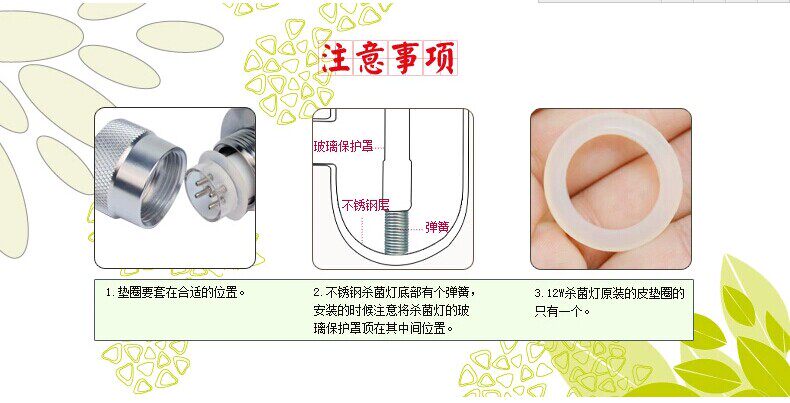 注意事项

玻璃保护罩

不锈钢层

弹簧

1. 垫圈要套在合适的位置。

2. 不锈钢杀菌灯底部有个弹簧，安装的时候注意将杀菌灯的玻璃保护罩顶在其中间位置。

3. 12W杀菌灯原装的皮垫圈的只有一个。