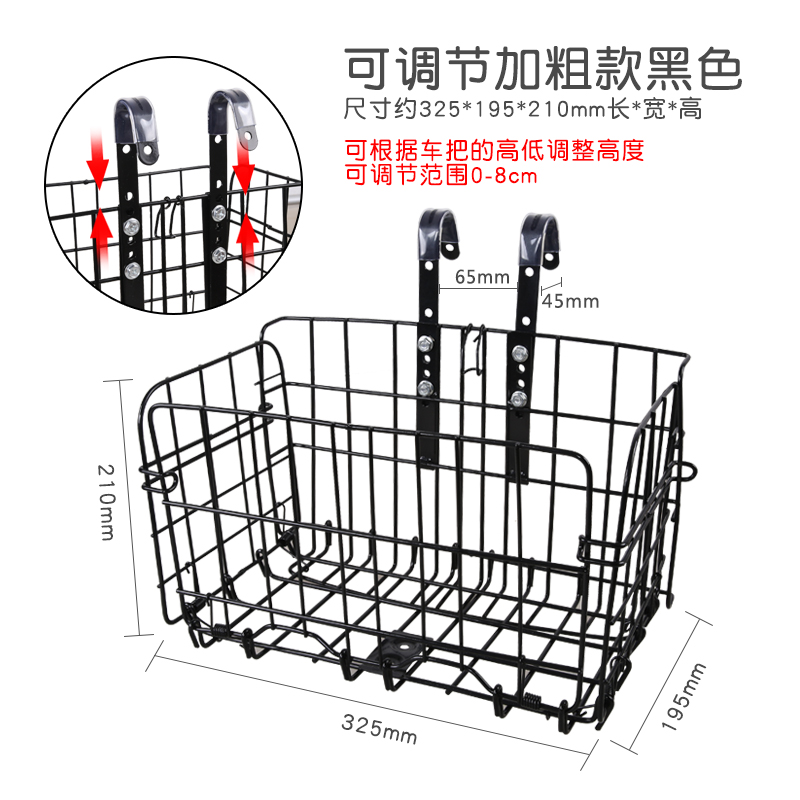 可调节加粗款黑色
尺寸约325*195*210mm长*宽*高

可根据车把的高低调整高度
可调节范围0-8cm

65mm
45mm
210mm
325mm
195mm