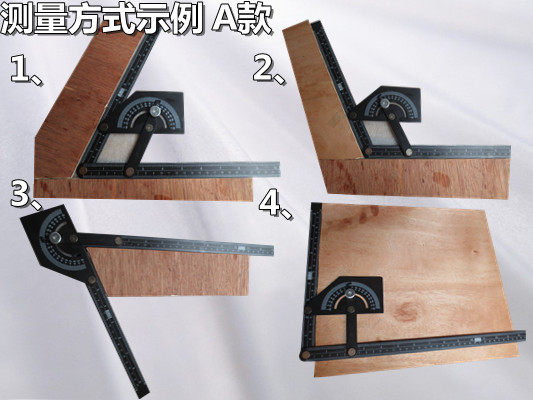 测量方式示例 A款

1、

2、

3、

4、