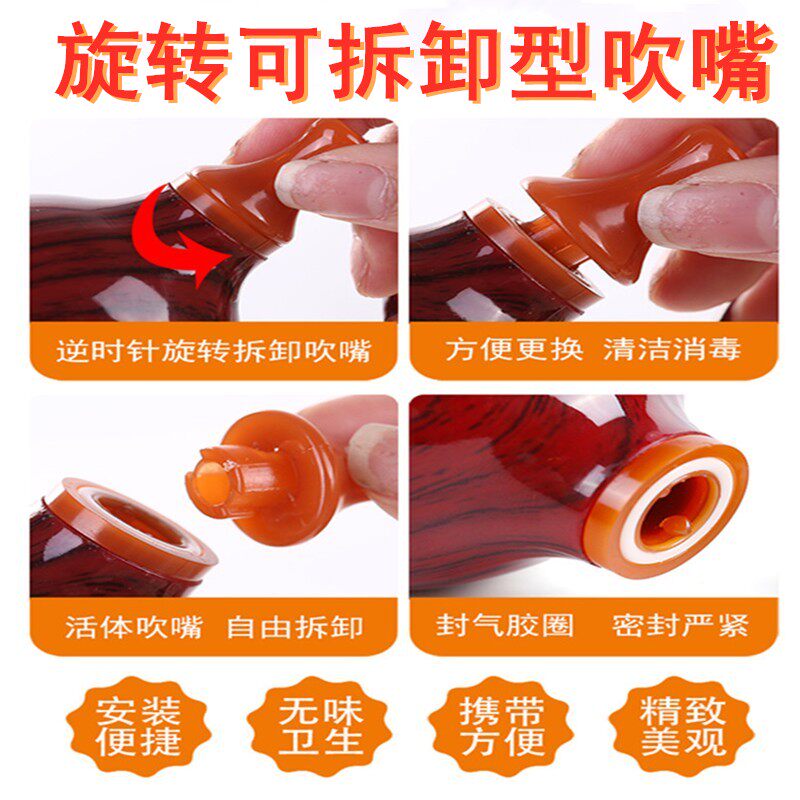 旋转可拆卸型吹嘴

逆时针旋转拆卸吹嘴

方便更换 清洁消毒

活体吹嘴 自由拆卸

封气胶圈 密封严紧

安装便捷

无味卫生

携带方便

精致美观