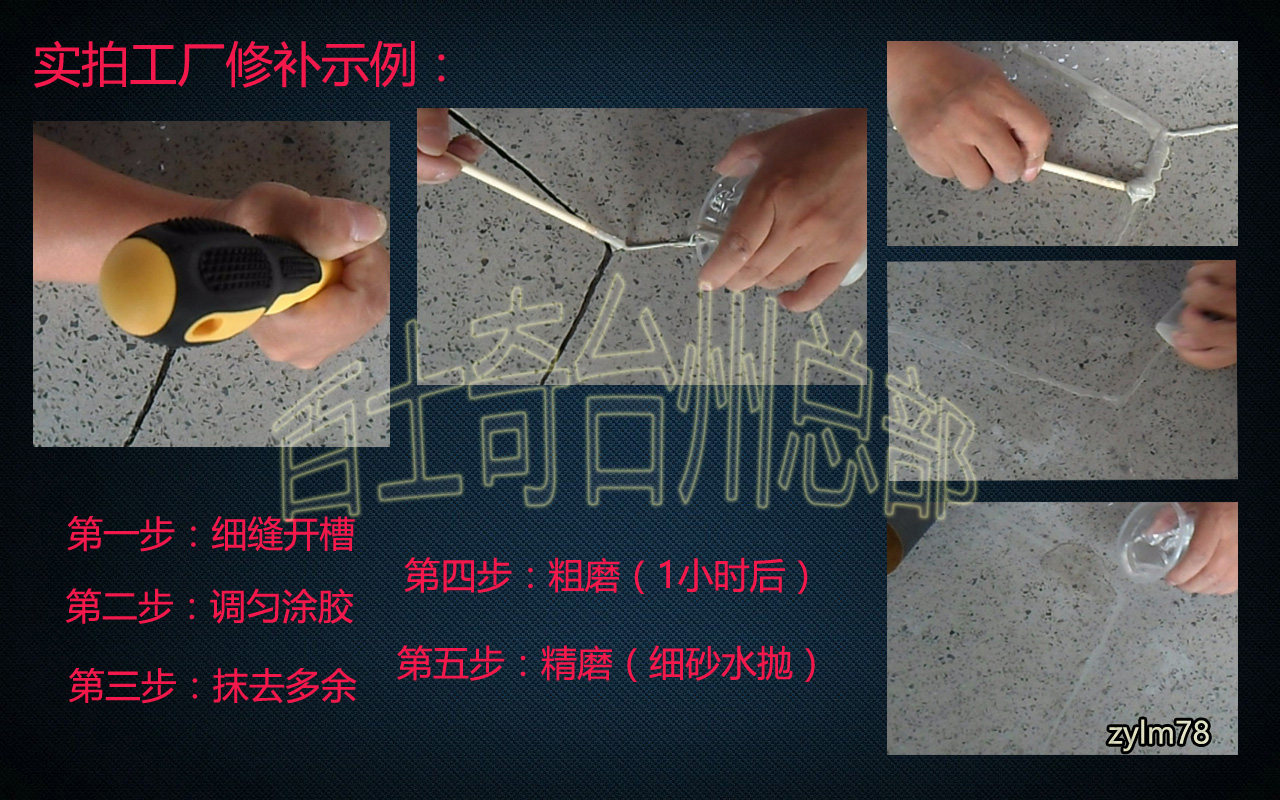 实拍工厂修补示例：

百士奇台州总部

第一步：细缝开槽

第二步：调匀涂胶

第三步：抹去多余

第四步：粗磨（1小时后）

第五步：精磨（细砂水抛）

zylm78