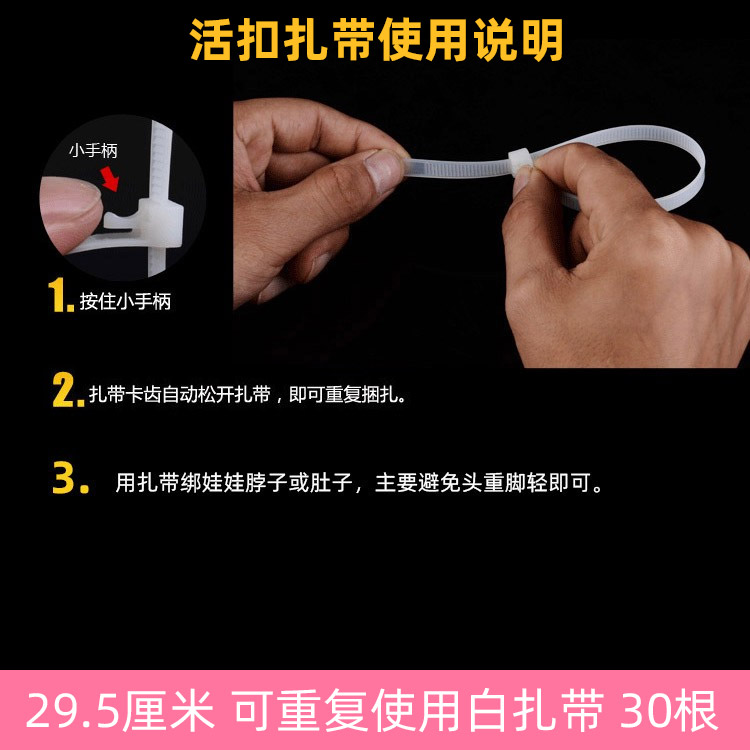 活扣扎带使用说明

小手柄

1. 按住小手柄

2. 扎带卡齿自动松开扎带，即可重复捆扎。

3. 用扎带绑娃娃脖子或肚子，主要避免头重脚轻即可。

29.5厘米 可重复使用白扎带 30根