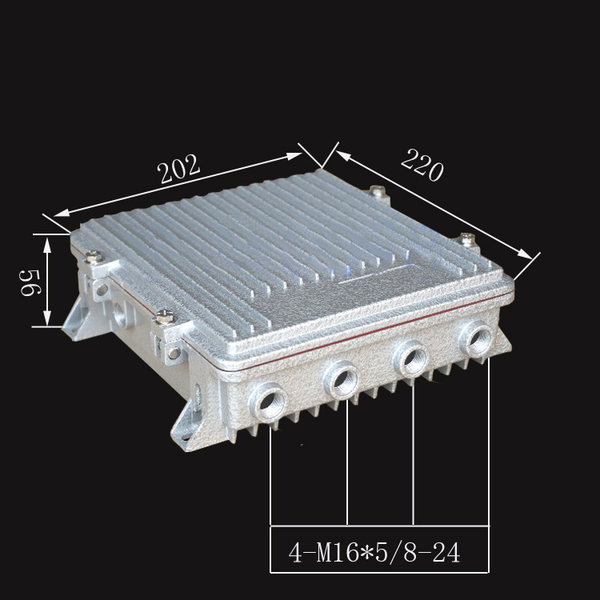 202
220
56
4-M16*5/8-24