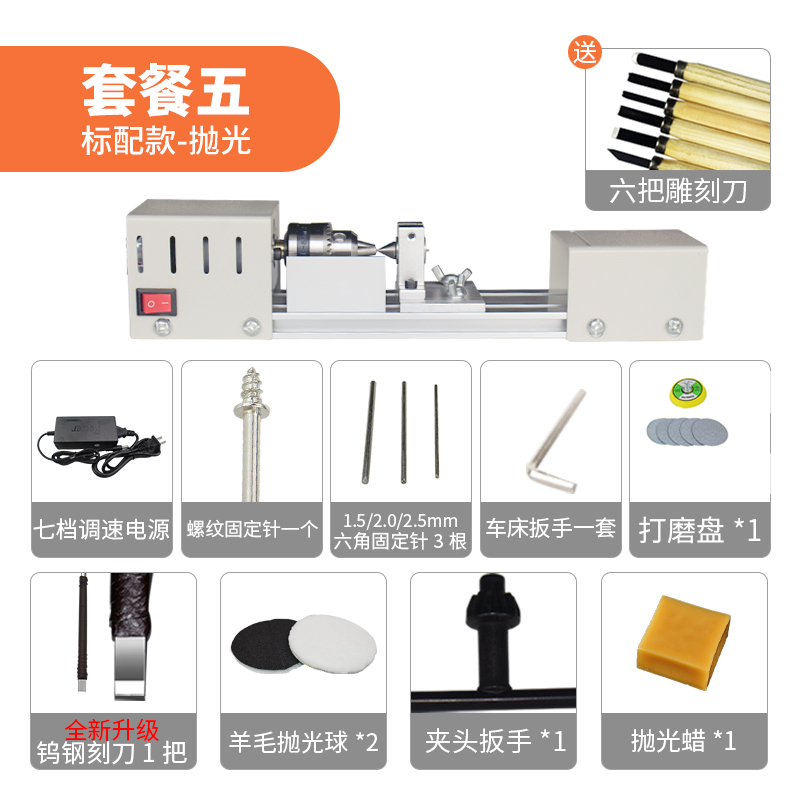 套餐五
标配款-抛光

送
六把雕刻刀

七档调速电源

螺纹固定针一个

1.5/2.0/2.5mm
六角固定针 3 根

车床扳手一套

打磨盘 *1

全新升级
钨钢刻刀 1 把

羊毛抛光球 *2

夹头扳手 *1

抛光蜡 *1