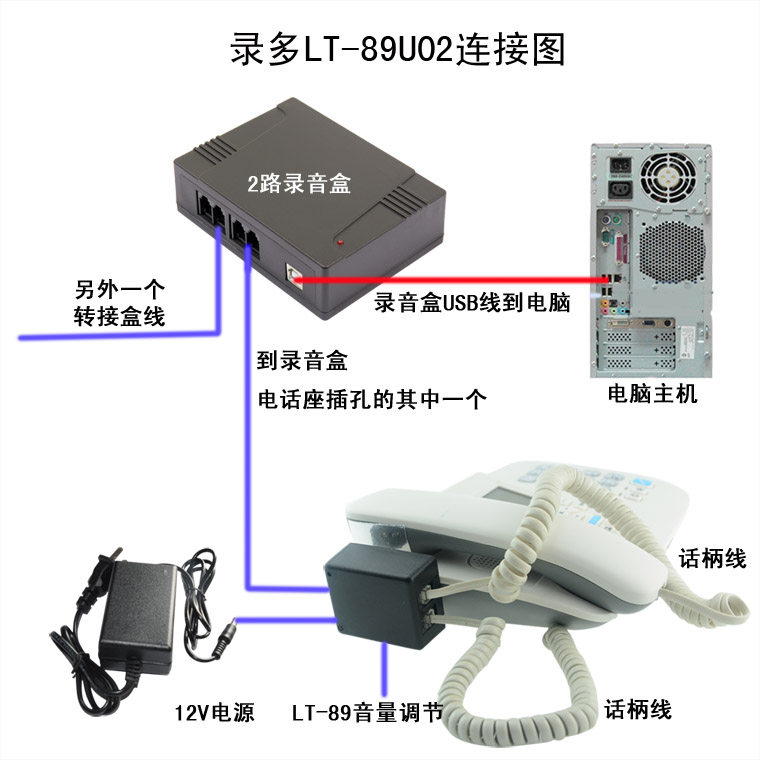 录多LT-89U02连接图

2路录音盒

另外一个
转接盒线

录音盒USB线到电脑

到录音盒
电话座插孔的其中一个

电脑主机

话柄线

12V电源

LT-89音量调节

话柄线