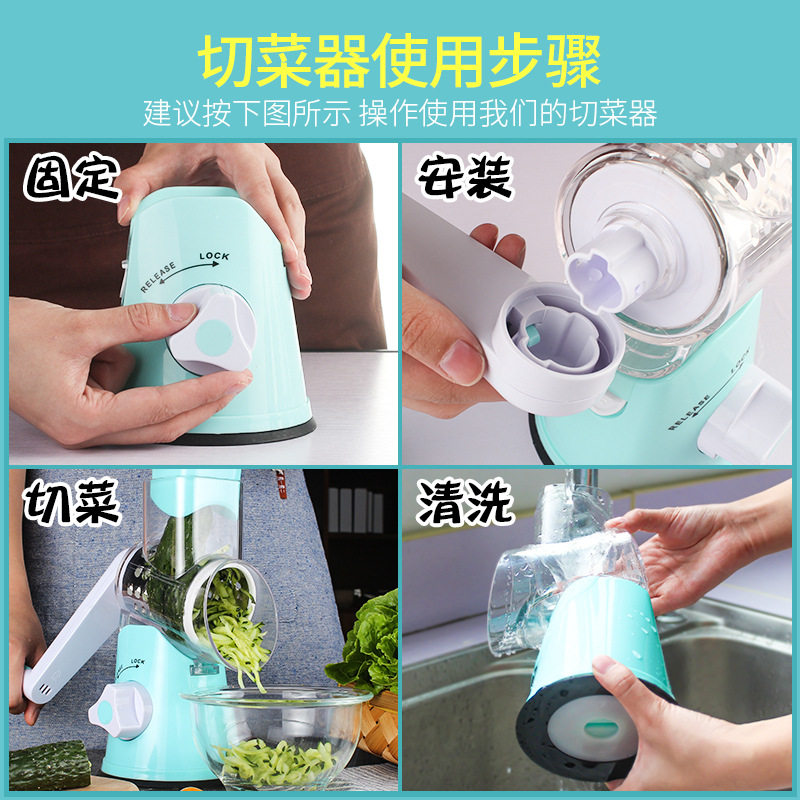 切菜器使用步骤
建议按下图所示 操作使用我们的切菜器

固定
RELEASE LOCK

安装
RELEASE LOCK

切菜
LOCK

清洗