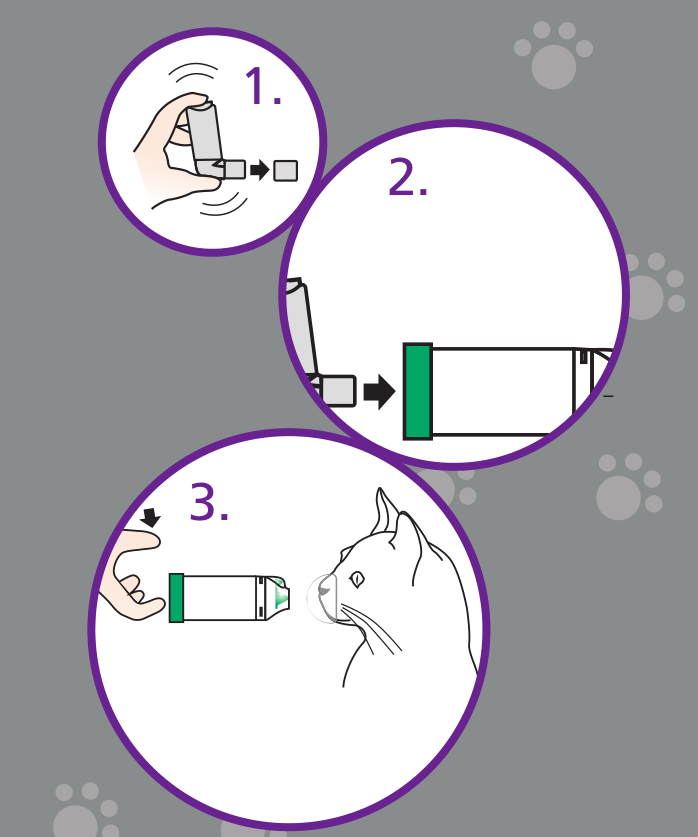 1.

2.

3.