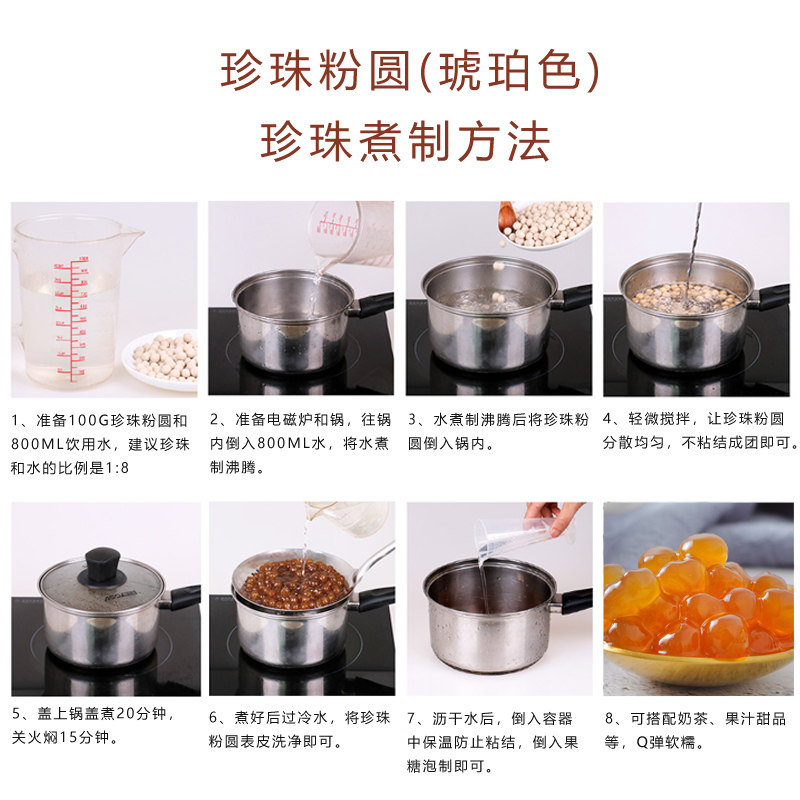 珍珠粉圆(琥珀色)

珍珠煮制方法

1、准备100G珍珠粉圆和800ML饮用水，建议珍珠和水的比例是1:8

2、准备电磁炉和锅，往锅内倒入800ML水，将水煮制沸腾。

3、水煮制沸腾后将珍珠粉圆倒入锅内。

4、轻微搅拌，让珍珠粉圆分散均匀，不粘结成团即可。

5、盖上锅盖煮20分钟，关火焖15分钟。

6、煮好后过冷水，将珍珠粉圆表皮洗净即可。

7、沥干水后，倒入容器中保温防止粘结，倒入果糖泡制即可。

8、可搭配奶茶、果汁甜品等，Q弹软糯。