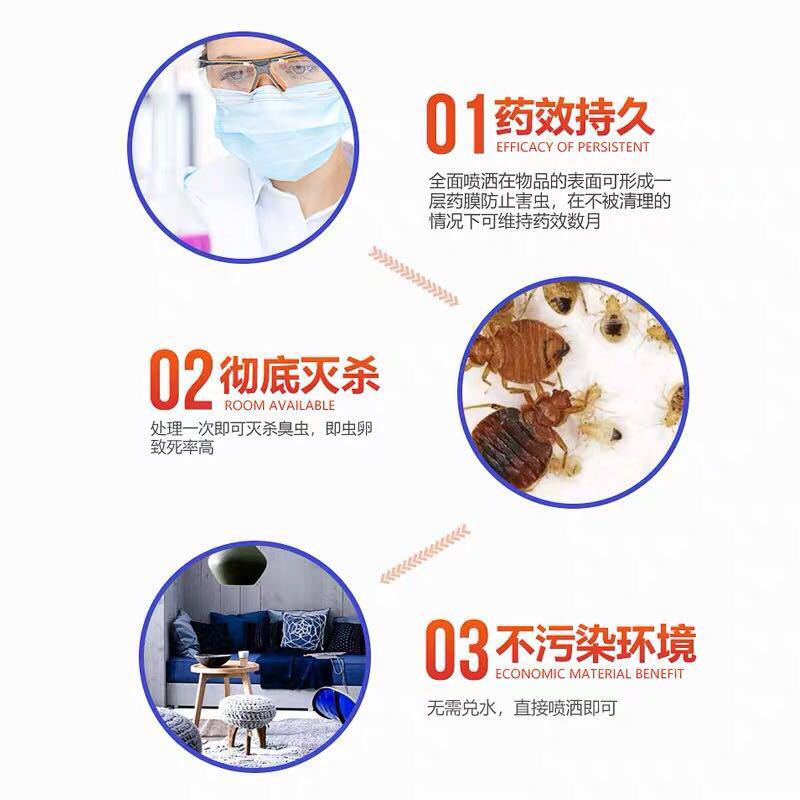 01 药效持久
EFFICACY OF PERSISTENT

全面喷洒在物品的表面可形成一层药膜防止害虫，在不被清理的情况下可维持药效数月

02 彻底灭杀
ROOM AVAILABLE

处理一次即可灭杀臭虫，即虫卵致死率高

03 不污染环境
ECONOMIC MATERIAL BENEFIT

无需兑水，直接喷洒即可