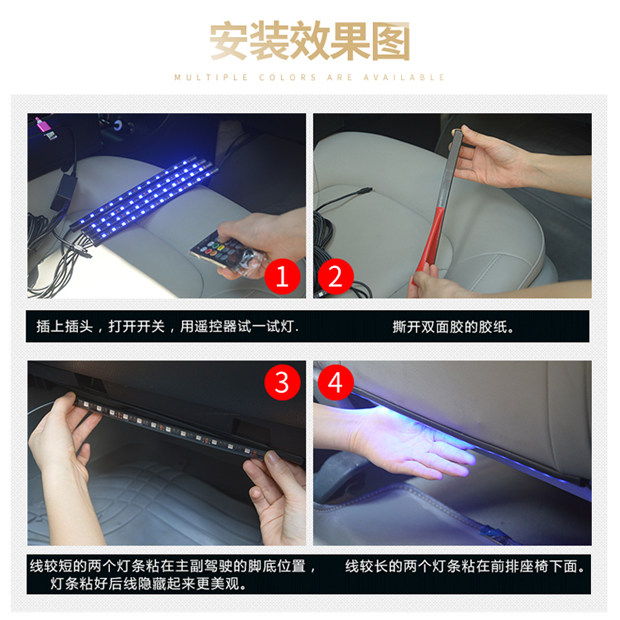 安装效果图

MULTIPLE COLORS ARE AVAILABLE

1

2

插上插头，打开开关，用遥控器试一试灯.

撕开双面胶的胶纸。

3

4

线较短的两个灯条粘在主副驾驶的脚底位置，灯条粘好后线隐藏起来更美观。

线较长的两个灯条粘在前排座椅下面。