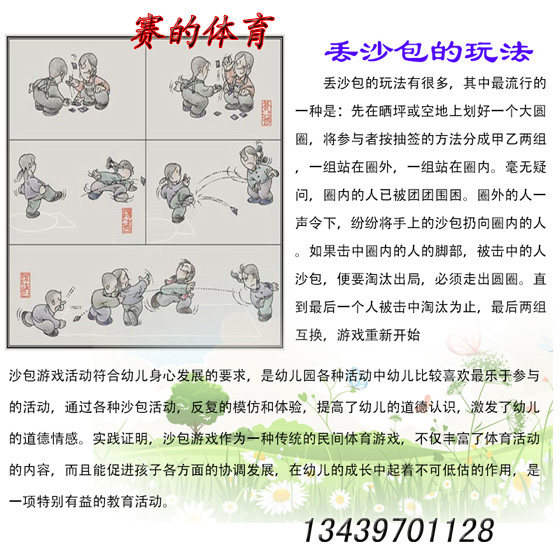 赛的体育

丢沙包的玩法

丢沙包的玩法有很多，其中最流行的一种是：先在晒坪或空地上划好一个大圆圈，将参与者按抽签的方法分成甲乙两组，一组站在圈外，一组站在圈内。毫无疑问，圈内的人已被团团围困。圈外的人一声令下，纷纷将手上的沙包扔向圈内的人。如果击中圈内的人的脚部，被击中的人沙包，便要淘汰出局，必须走出圆圈。直到最后一个人被击中淘汰为止，最后两组互换，游戏重新开始

沙包游戏活动符合幼儿身心发展的要求，是幼儿园各种活动中幼儿比较喜欢最乐于参与的活动，通过各种沙包活动，反复的模仿和体验，提高了幼儿的道德认识，激发了幼儿的道德情感。实践证明，沙包游戏作为一种传统的民间体育游戏，不仅丰富了体育活动的内容，而且能促进孩子各方面的协调发展，在幼儿的成长中起着不可低估的作用，是一项特别有益的教育活动。

13439701128