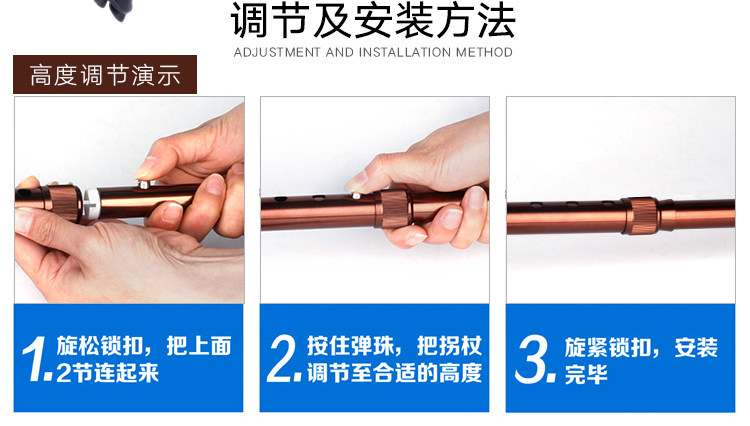 调节及安装方法

ADJUSTMENT AND INSTALLATION METHOD

高度调节演示

1. 旋松锁扣，把上面2节连起来

2. 按住弹珠，把拐杖调节至合适的高度

3. 旋紧锁扣，安装完毕