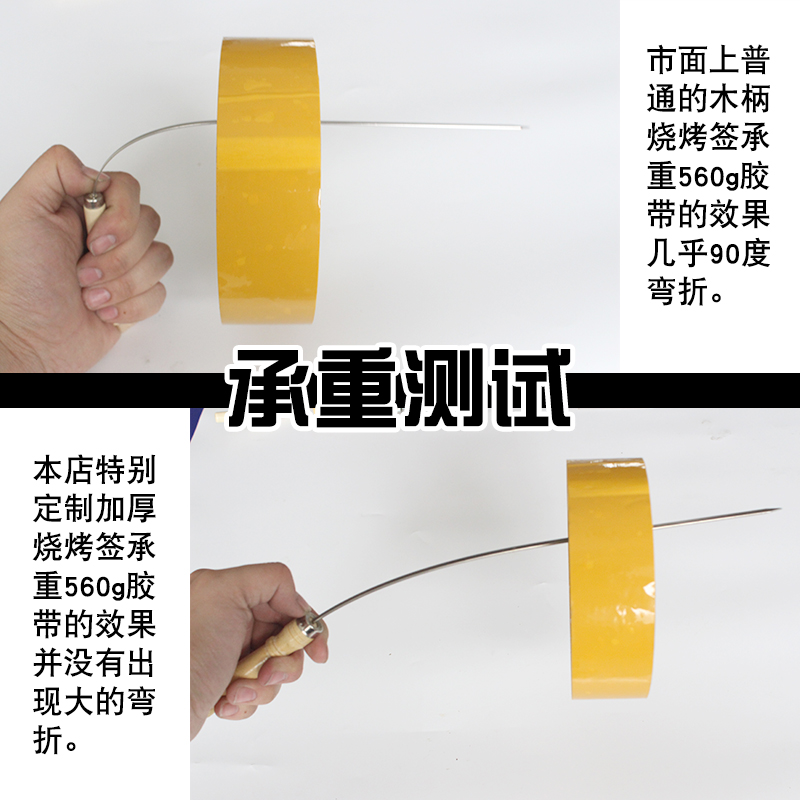 市面上普通的木柄烧烤签承重560g胶带的效果几乎90度弯折。

承重测试

本店特别定制加厚烧烤签承重560g胶带的效果并没有出现大的弯折。