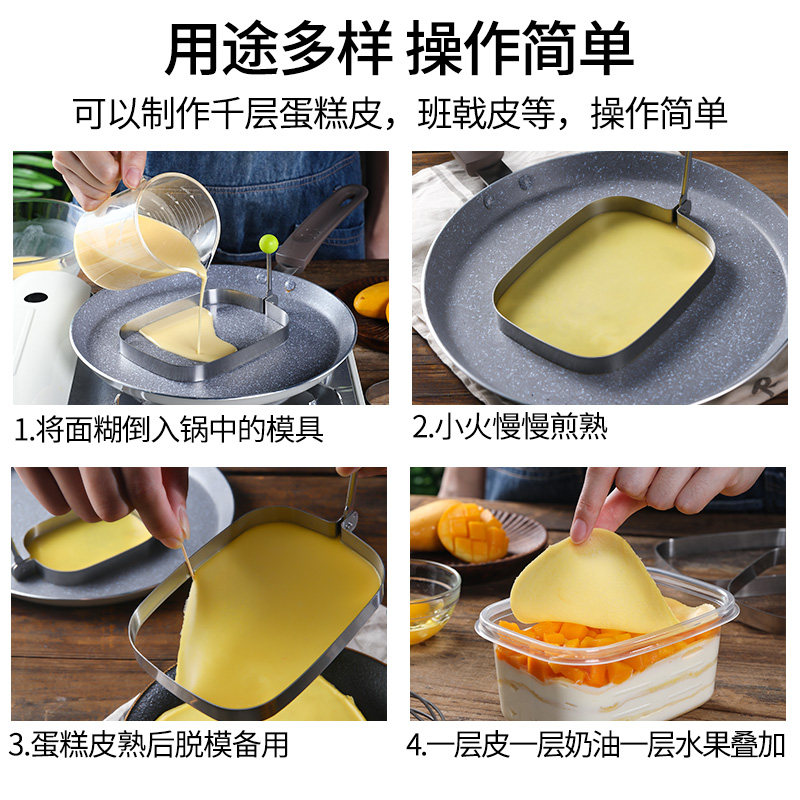 用途多样 操作简单

可以制作千层蛋糕皮，班戟皮等，操作简单

1.将面糊倒入锅中的模具

2.小火慢慢煎熟

3.蛋糕皮熟后脱模备用

4.一层皮一层奶油一层水果叠加