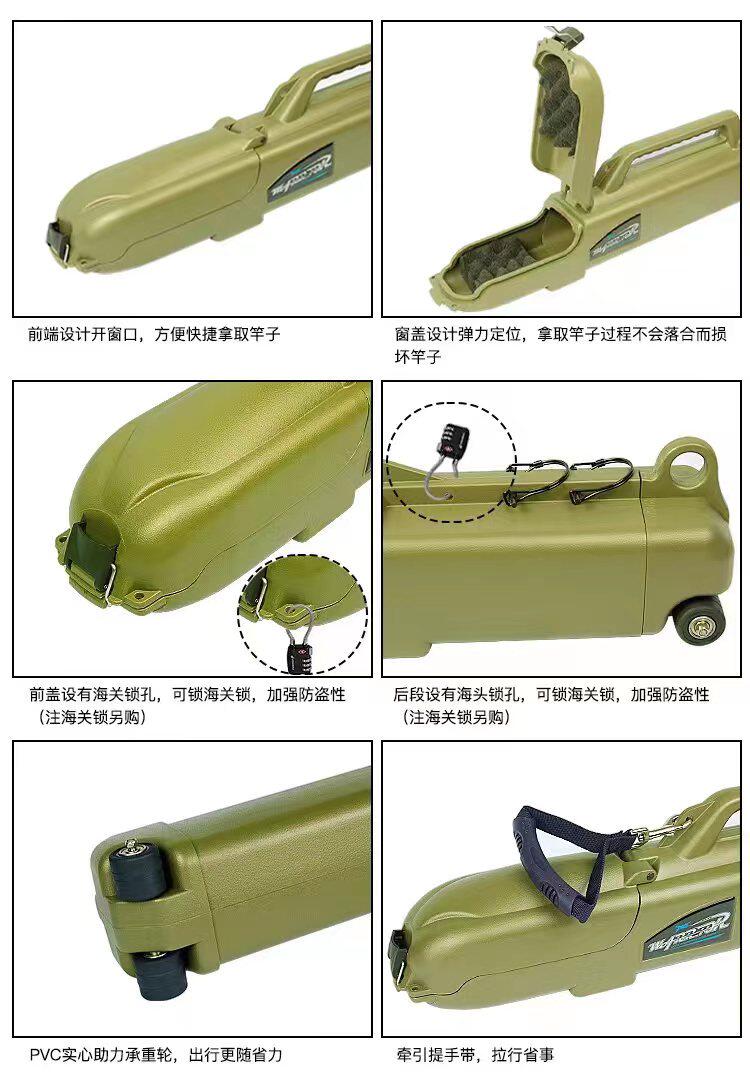 前端设计开窗口，方便快捷拿取竿子

窗盖设计弹力定位，拿取竿子过程不会落合而损坏竿子

前盖设有海关锁孔，可锁海关锁，加强防盗性（注海关锁另购）

后段设有海头锁孔，可锁海关锁，加强防盗性（注海关锁另购）

PVC实心助力承重轮，出行更随省力

牵引提手带，拉行省事