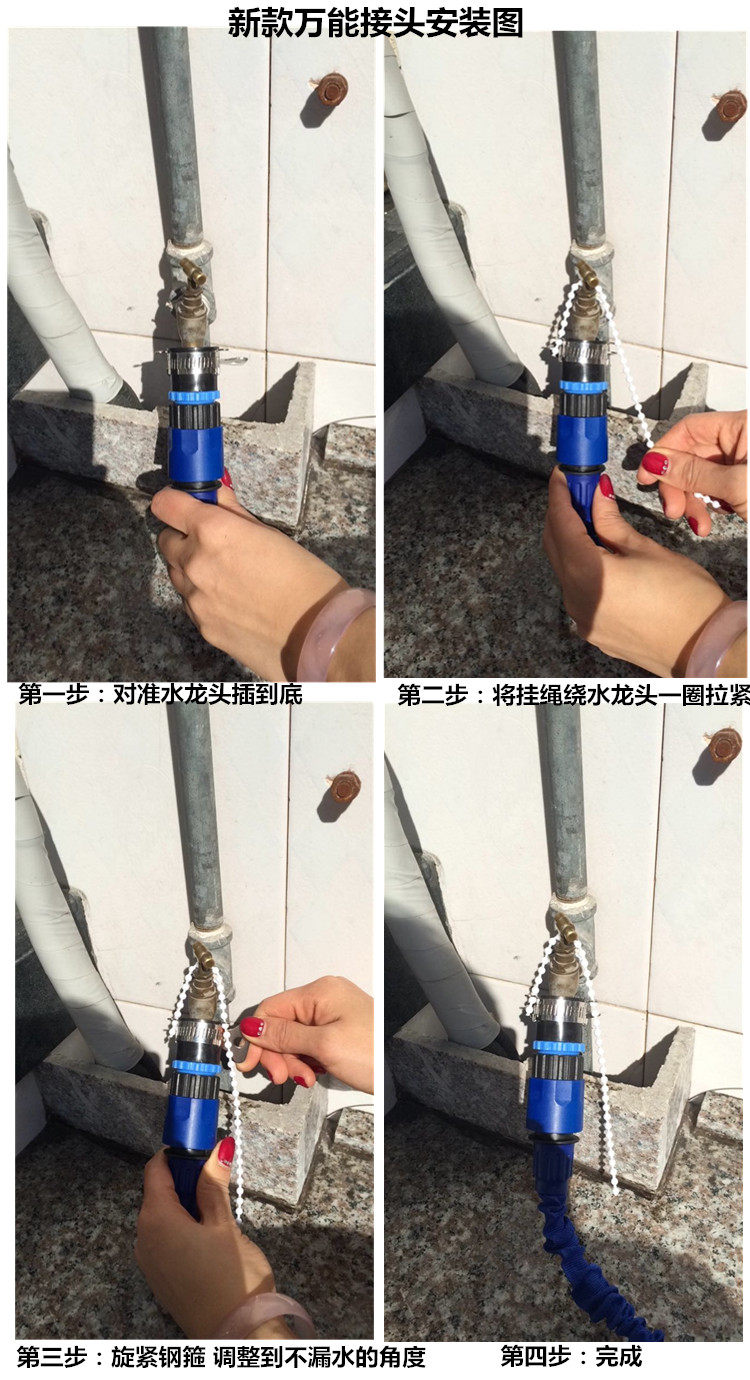 新款万能接头安装图

第一步：对准水龙头插到底

第二步：将挂绳绕水龙头一圈拉紧

第三步：旋紧钢箍 调整到不漏水的角度

第四步：完成