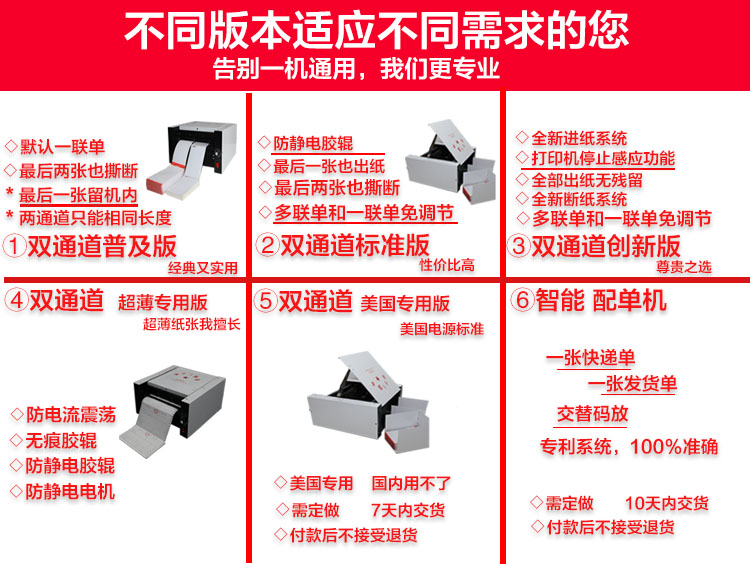 不同版本适应不同需求的您
告别一机通用，我们更专业

◇默认一联单
◇最后两张也撕断
* 最后一张留机内
* 两通道只能相同长度
①双通道普及版
经典又实用

◇防静电胶辊
◇最后一张也出纸
◇最后两张也撕断
◇多联单和一联单免调节
②双通道标准版
性价比高

◇全新进纸系统
◇打印机停止感应功能
◇全部出纸无残留
◇全新断纸系统
◇多联单和一联单免调节
③双通道创新版
尊贵之选

④双通道 超薄专用版
超薄纸张我擅长
◇防电流震荡
◇无痕胶辊
◇防静电胶辊
◇防静电电机

⑤双通道 美国专用版
美国电源标准
◇美国专用 国内用不了
◇需定做 7天内交货
◇付款后不接受退货

⑥智能 配单机
一张快递单
一张发货单
交替码放
专利系统，100%准确
◇需定做 10天内交货
◇付款后不接受退货