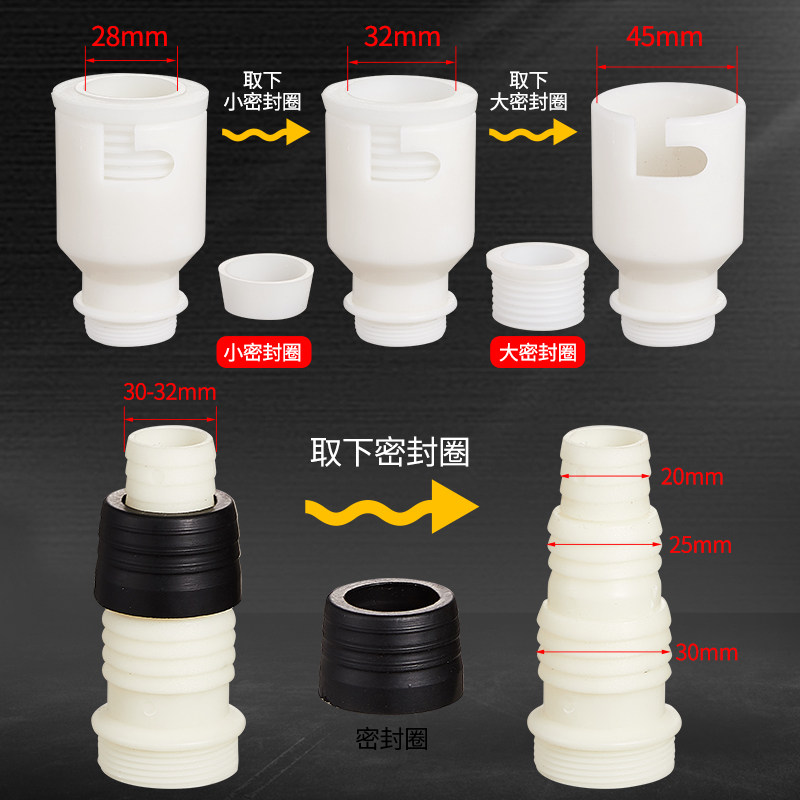 28mm

取下
小密封圈

32mm

取下
大密封圈

45mm

小密封圈

大密封圈

30-32mm

取下密封圈

20mm

25mm

30mm

密封圈