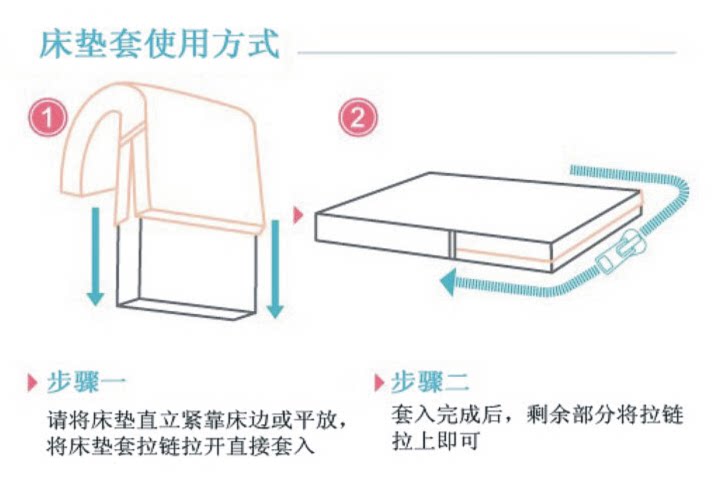 床垫套使用方式

1

2

步骤一
请将床垫直立紧靠床边或平放，将床垫套拉链拉开直接套入

步骤二
套入完成后，剩余部分将拉链拉上即可