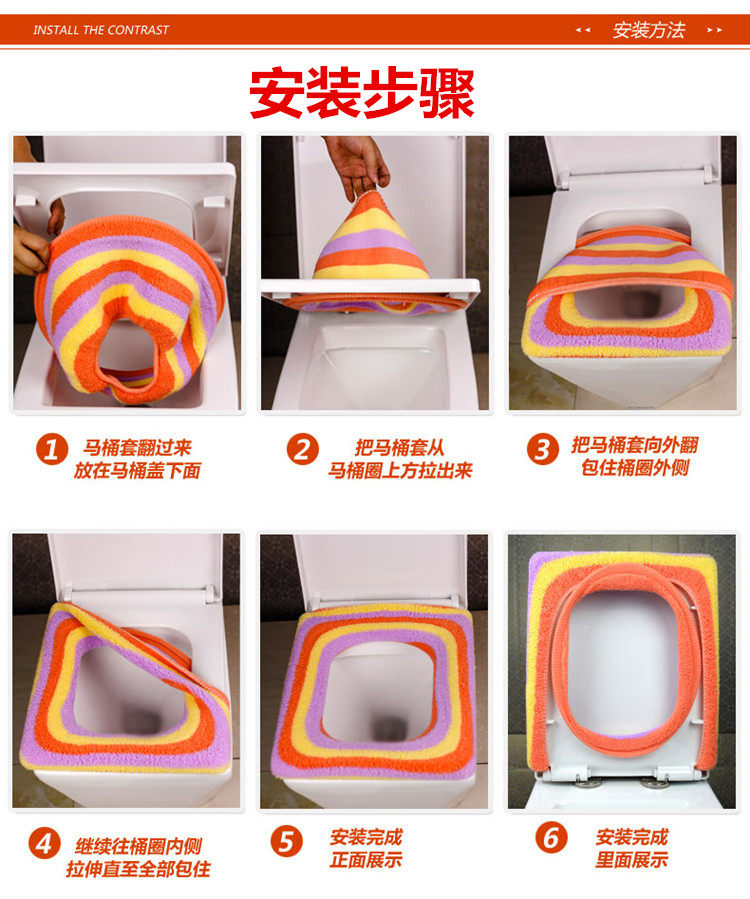 INSTALL THE CONTRAST

安装方法

安装步骤

1 马桶套翻过来 放在马桶盖下面

2 把马桶套从 马桶圈上方拉出来

3 把马桶套向外翻 包住桶圈外侧

4 继续往桶圈内侧 拉伸直至全部包住

5 安装完成 正面展示

6 安装完成 里面展示