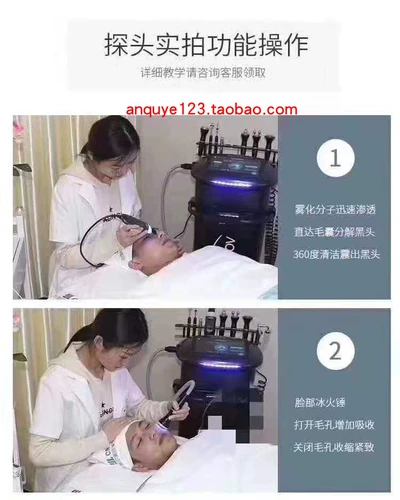 探头实拍功能操作

详细教学请咨询客服领取

anquye123.taobao.com

1

雾化分子迅速渗透
直达毛囊分解黑头
360度清洁震出黑头

2

脸部冰火锤
打开毛孔增加吸收
关闭毛孔收缩紧致