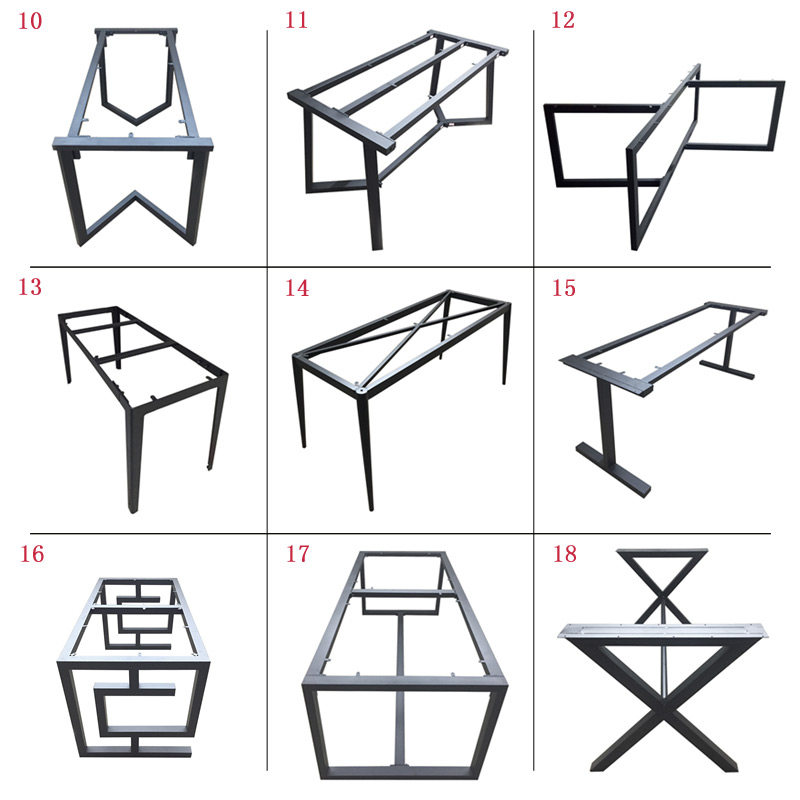 10

11

12

13

14

15

16

17

18