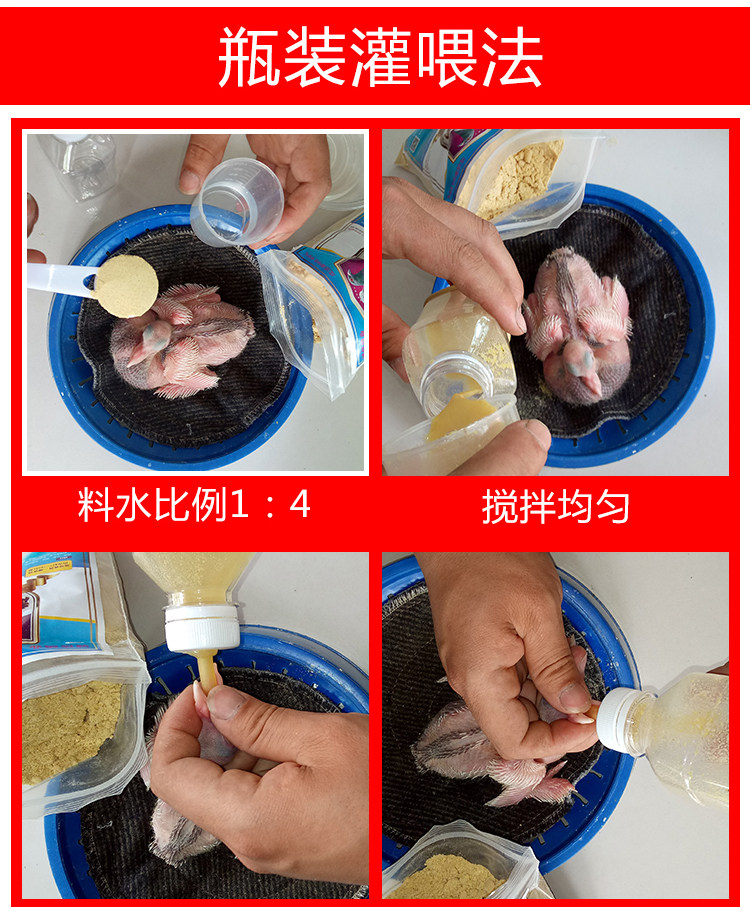 瓶装灌喂法

料水比例1：4

搅拌均匀