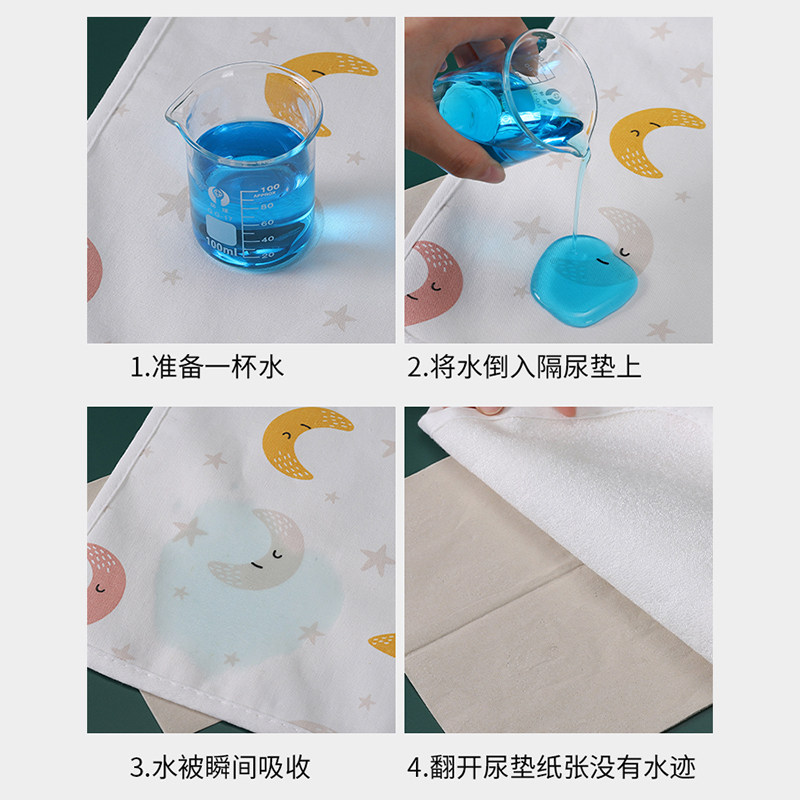 100
80
60
40
20
100ml

1.准备一杯水

2.将水倒入隔尿垫上

3.水被瞬间吸收

4.翻开尿垫纸张没有水迹