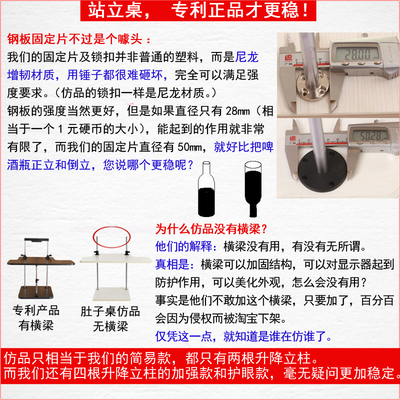 站立桌， 专利正品才更稳！

钢板固定片不过是个噱头：
我们的固定片及锁扣并非普通的塑料，而是尼龙增韧材质，用锤子都很难砸坏，完全可以满足强度要求。（仿品的锁扣一样是尼龙材质。）
钢板的强度当然更好，但是如果直径只有 28mm（相当于一个 1 元硬币的大小），能起到的作用就非常有限了，而我们的固定片直径有 50mm，就好比把啤酒瓶正立和倒立，您说哪个更稳呢？

28.00

50.28

为什么仿品没有横梁？
他们的解释：横梁没有用，有没有无所谓。
真相是：横梁可以加固结构，可以对显示器起到防护作用，可以美化外观，怎么会没有用？
事实是他们不敢加这个横梁，只要加了，百分百会因为侵权而被淘宝下架。
仅凭这一点，就知道是谁在仿谁了。

专利产品
有横梁

肚子桌仿品
无横梁

仿品只相当于我们的简易款，都只有两根升降立柱。
而我们还有四根升降立柱的加强款和护眼款，毫无疑问更加稳定。