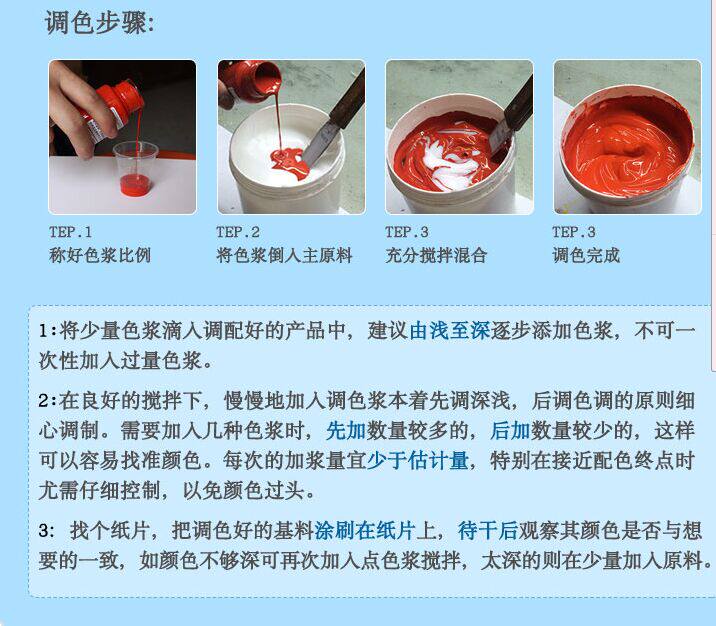 调色步骤:

TEP.1
称好色浆比例

TEP.2
将色浆倒入主原料

TEP.3
充分搅拌混合

TEP.3
调色完成

1:将少量色浆滴入调配好的产品中，建议由浅至深逐步添加色浆，不可一次性加入过量色浆。

2:在良好的搅拌下，慢慢地加入调色浆本着先调深浅，后调色调的原则细心调制。需要加入几种色浆时，先加数量较多的，后加数量较少的，这样可以容易找准颜色。每次的加浆量宜少于估计量，特别在接近配色终点时尤需仔细控制，以免颜色过头。

3: 找个纸片，把调色好的基料涂刷在纸片上，待干后观察其颜色是否与想要的一致，如颜色不够深可再次加入点色浆搅拌，太深的则在少量加入原料。