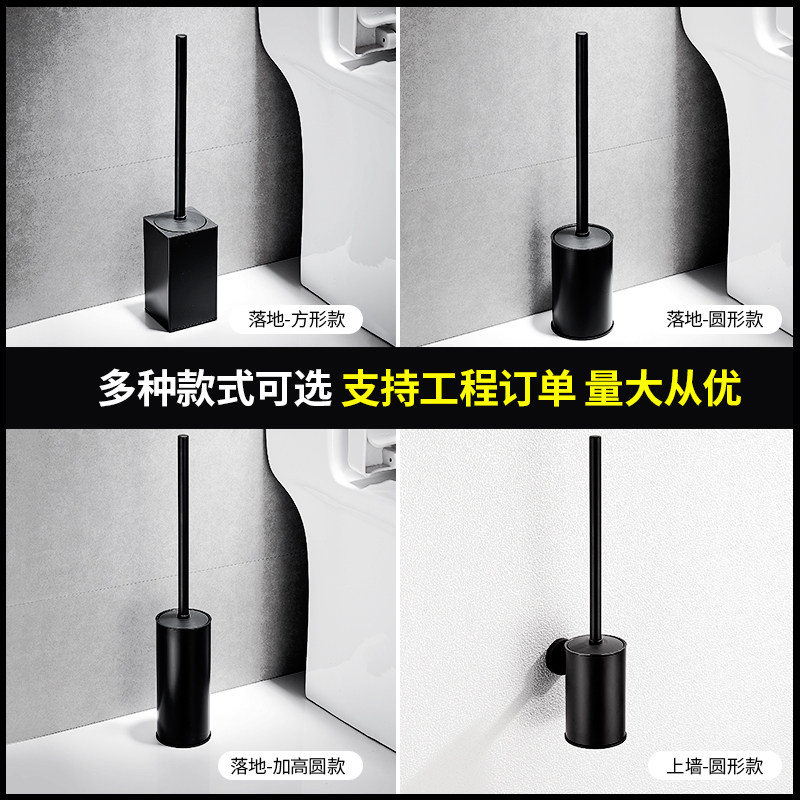 落地-方形款

落地-圆形款

多种款式可选 支持工程订单 量大从优

落地-加高圆款

上墙-圆形款