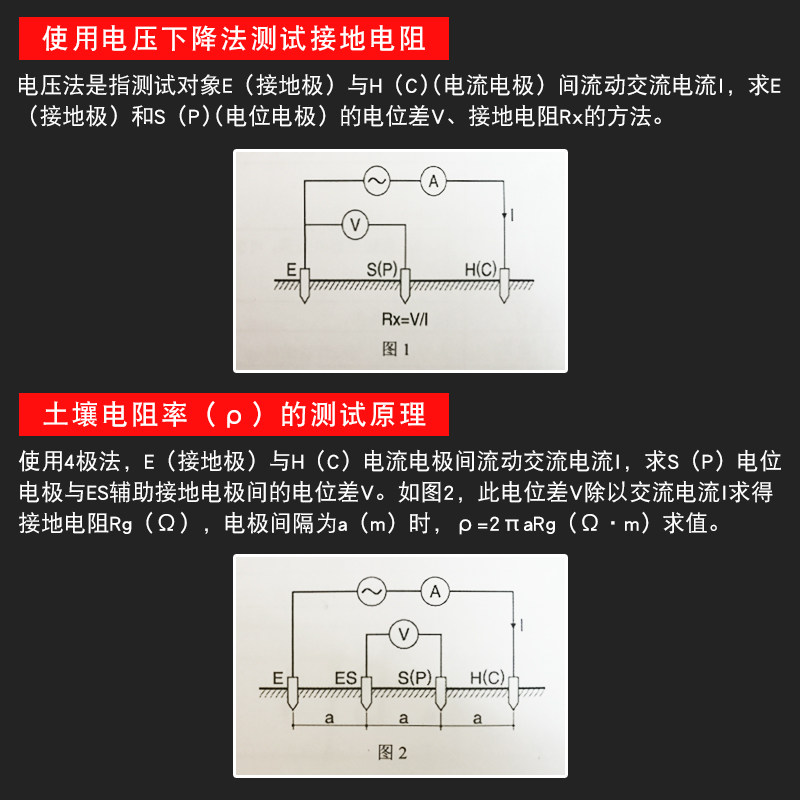 使用电压下降法测试接地电阻

电压法是指测试对象E（接地极）与H（C）(电流电极）间流动交流电流I，求E（接地极）和S（P）(电位电极）的电位差V、接地电阻Rx的方法。

~ A
I
V
E S(P) H(C)
Rx=V/I
图 1

土壤电阻率（ρ）的测试原理

使用4极法，E（接地极）与H（C）电流电极间流动交流电流I，求S（P）电位电极与ES辅助接地电极间的电位差V。如图2，此电位差V除以交流电流I求得接地电阻Rg（Ω），电极间隔为a（m）时，ρ=2πaRg（Ω·m）求值。

~ A
I
V
E ES S(P) H(C)
a a a
图 2