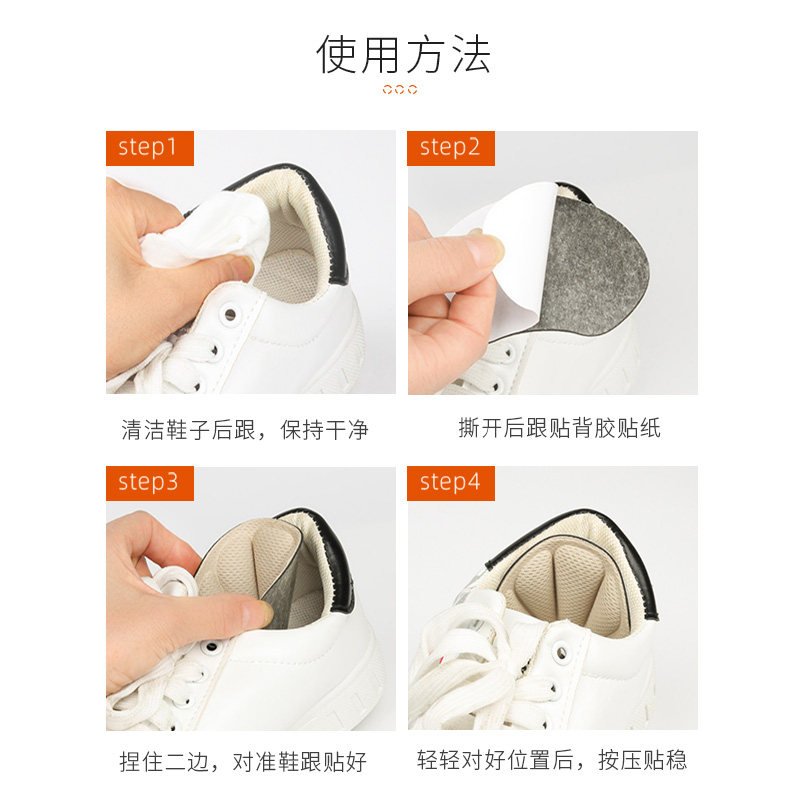 使用方法

step1

清洁鞋子后跟，保持干净

step2

撕开后跟贴背胶贴纸

step3

捏住二边，对准鞋跟贴好

step4

轻轻对好位置后，按压贴稳